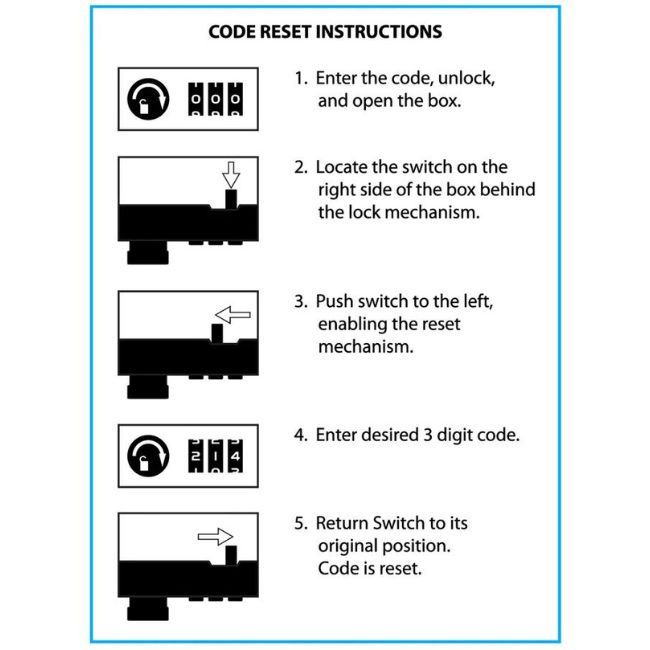 CODE RESET INSTRUCTIONS

0 0 0

1. Enter the code, unlock, and open the box.

2. Locate the switch on the right side of the box behind the lock mechanism.

3. Push switch to the left, enabling the reset mechanism.

2 1 4

4. Enter desired 3 digit code.

5. Return Switch to its original position. Code is reset.